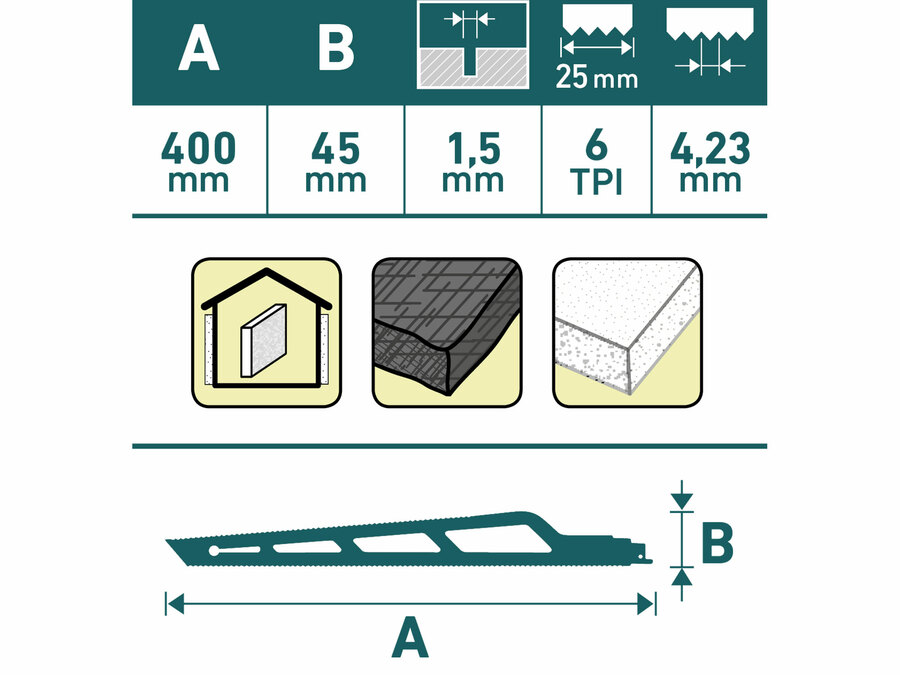 | A | B | | 25 mm | |
|---|---|---|---|---|
| 400 mm | 45 mm | 1,5 mm | 6 TPI | 4,23 mm |

B

A